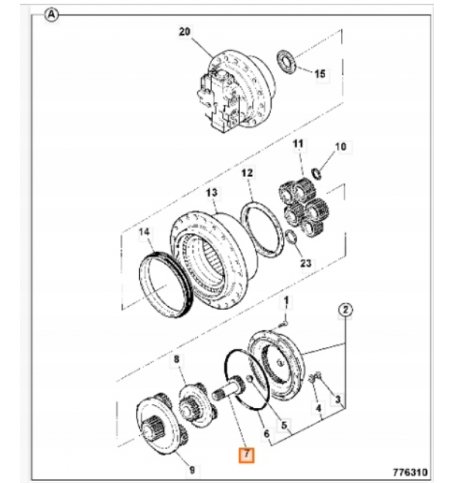 A
20
15
11
10
12
13
14
23
1
2
8
3
4
5
6
7
9
776310