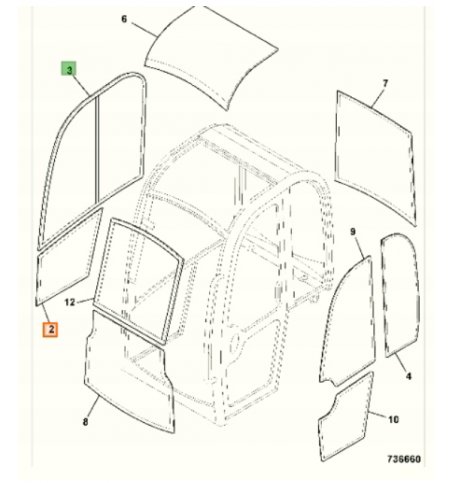 6
3
7
9
12
2
4
8
10
736660